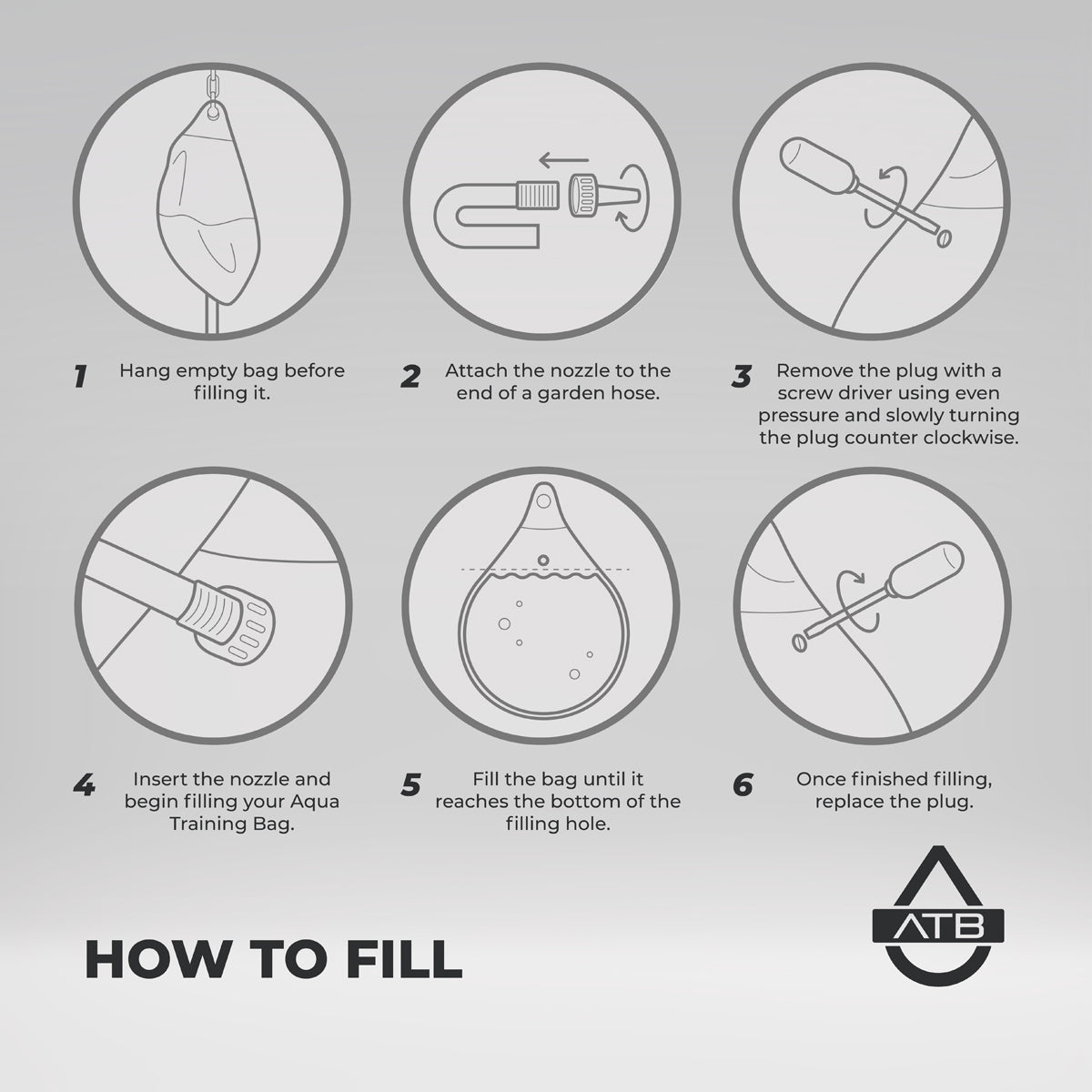 1 Hang empty bag before filling it.

2 Attach the nozzle to the end of a garden hose.

3 Remove the plug with a screw driver using even pressure and slowly turning the plug counter clockwise.

4 Insert the nozzle and begin filling your Aqua Training Bag.

5 Fill the bag until it reaches the bottom of the filling hole.

6 Once finished filling, replace the plug.

HOW TO FILL

ATB