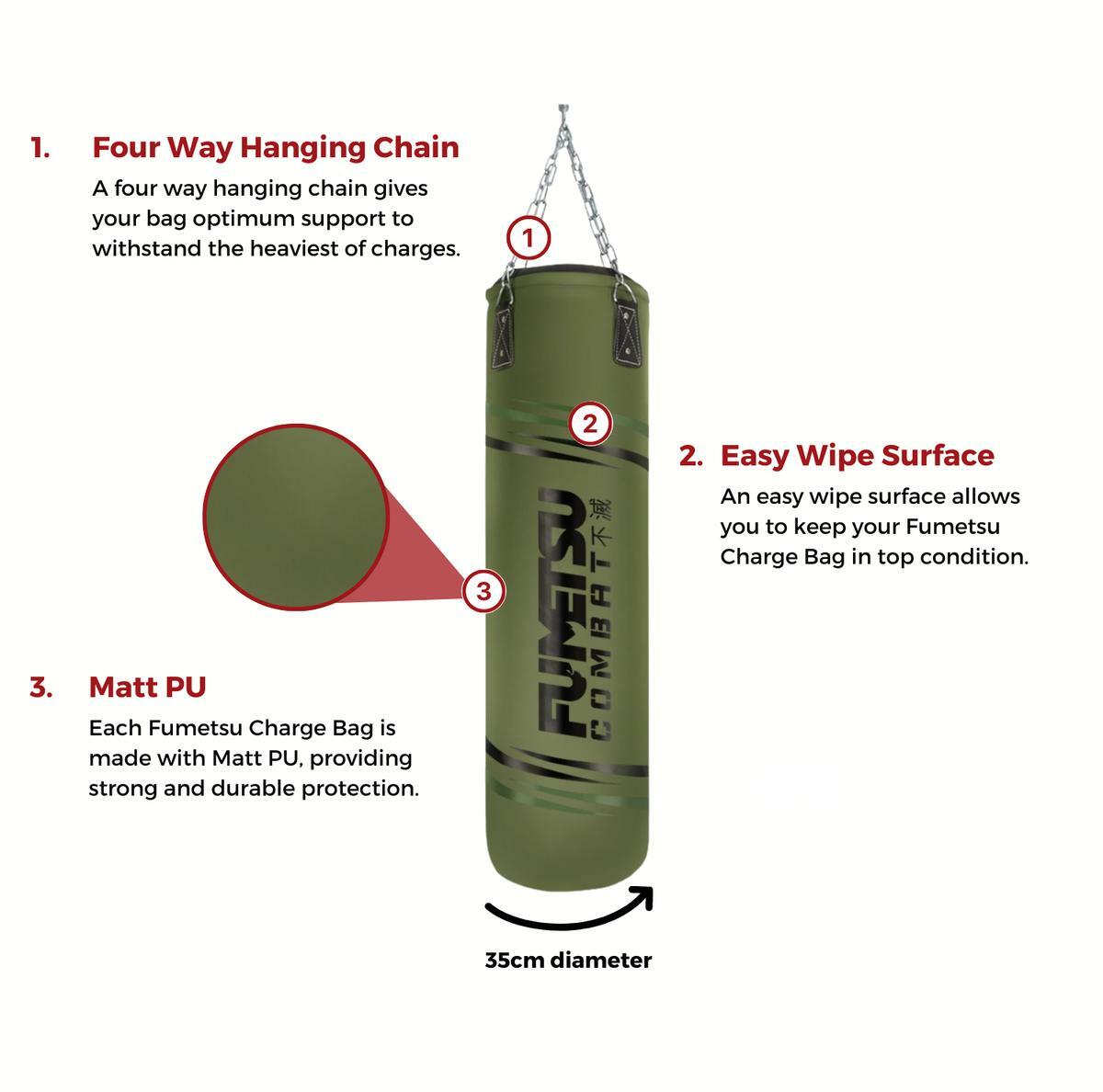 1. Four Way Hanging Chain

A four way hanging chain gives your bag optimum support to withstand the heaviest of charges.

1

2

2. Easy Wipe Surface

An easy wipe surface allows you to keep your Fumetsu Charge Bag in top condition.

FUMETSU 不滅
COMBAT

3

3. Matt PU

Each Fumetsu Charge Bag is made with Matt PU, providing strong and durable protection.

35cm diameter